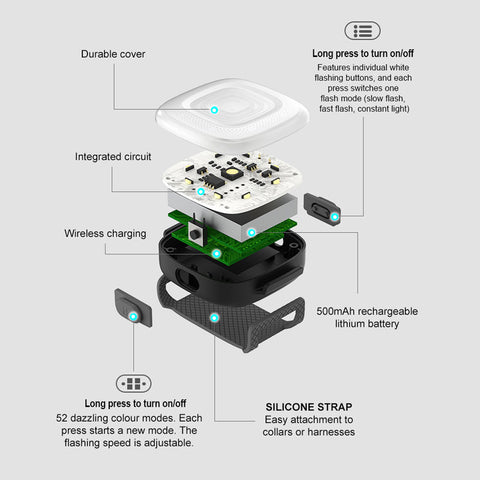 Durable cover

Long press to turn on/off
Features individual white flashing buttons, and each press switches one flash mode (slow flash, fast flash, constant light)

Integrated circuit

Wireless charging

500mAh rechargeable lithium battery

Long press to turn on/off
52 dazzling colour modes. Each press starts a new mode. The flashing speed is adjustable.

SILICONE STRAP
Easy attachment to collars or harnesses